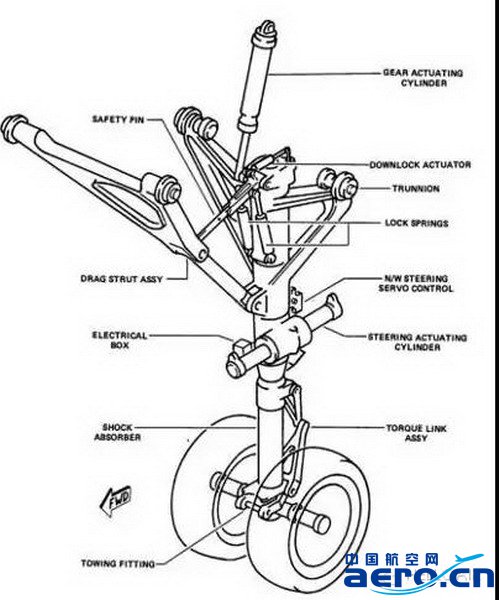 GEAR ACTUATING CYLINDER

SAFETY PIN

DOWNLOCK ACTUATOR

TRUNNION

LOCK SPRINGS

DRAG STRUT ASSY

N/W STEERING SERVO CONTROL

ELECTRICAL BOX

STEERING ACTUATING CYLINDER

SHOCK ABSORBER

TORQUE LINK ASSY

FWD

TOWING FITTING

中国航空网
aero.cn