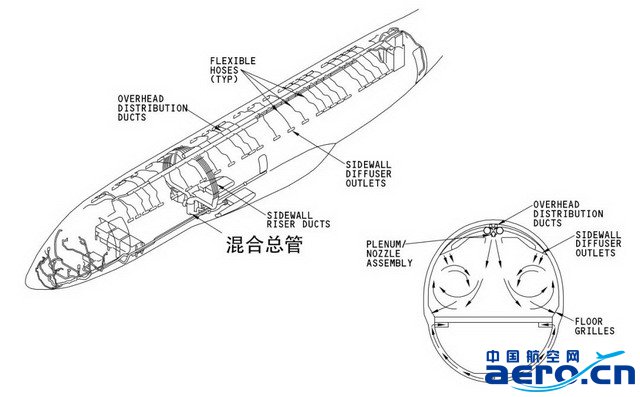 FLEXIBLE HOSES (TYP)

OVERHEAD DISTRIBUTION DUCTS

SIDEWALL DIFFUSER OUTLETS

SIDEWALL RISER DUCTS

混合总管

OVERHEAD DISTRIBUTION DUCTS

PLENUM/ NOZZLE ASSEMBLY

SIDEWALL DIFFUSER OUTLETS

FLOOR GRILLES

中国航空网
aero.cn